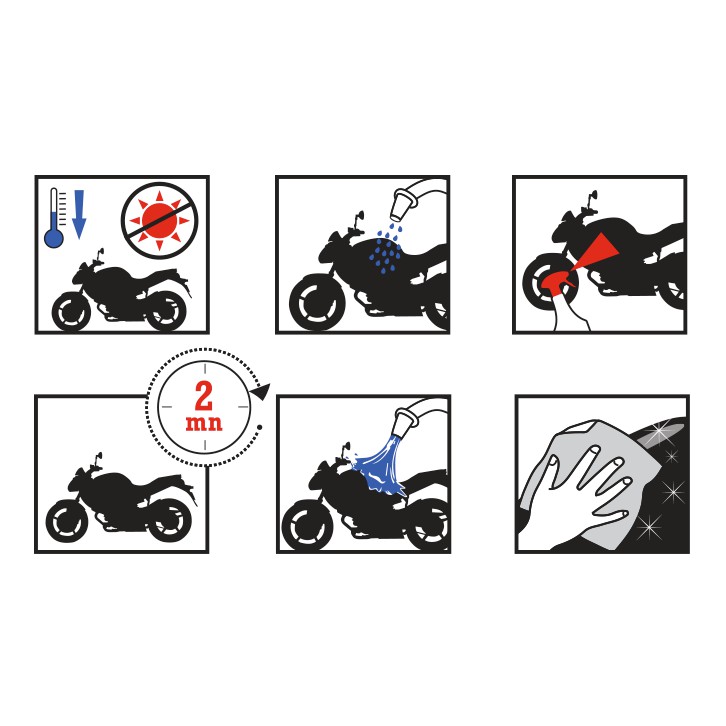 2
mn